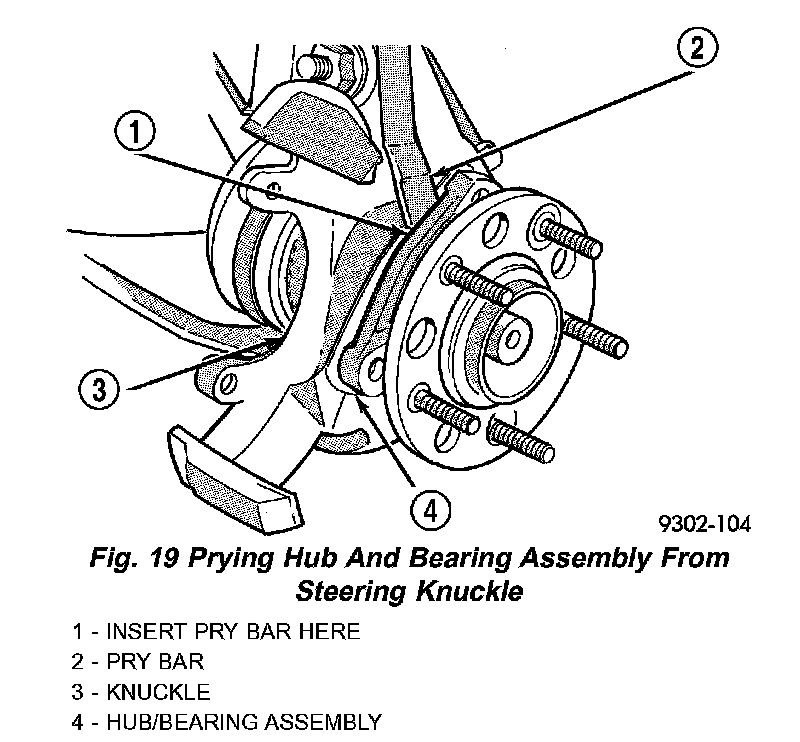 2
1
3
4
9302-104

Fig. 19 Prying Hub And Bearing Assembly From Steering Knuckle

1 - INSERT PRY BAR HERE
2 - PRY BAR
3 - KNUCKLE
4 - HUB/BEARING ASSEMBLY