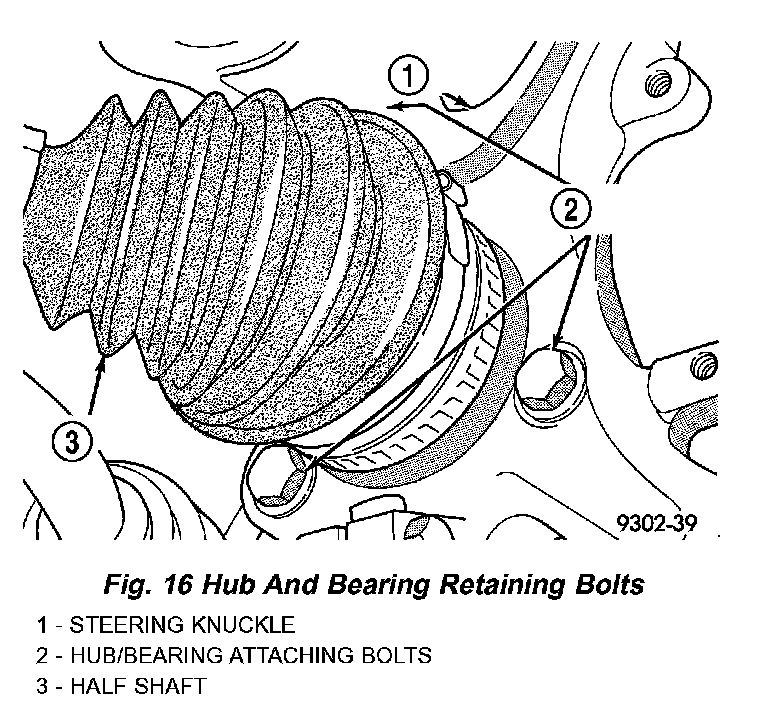 1

2

3

9302-39

Fig. 16 Hub And Bearing Retaining Bolts

1 - STEERING KNUCKLE
2 - HUB/BEARING ATTACHING BOLTS
3 - HALF SHAFT