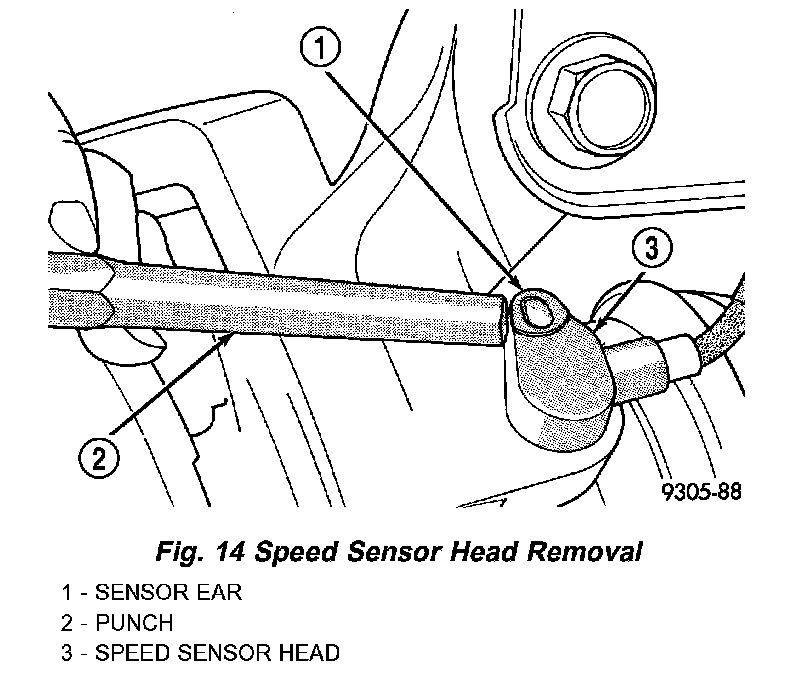 1
3
2
9305-88

Fig. 14 Speed Sensor Head Removal

1 - SENSOR EAR
2 - PUNCH
3 - SPEED SENSOR HEAD