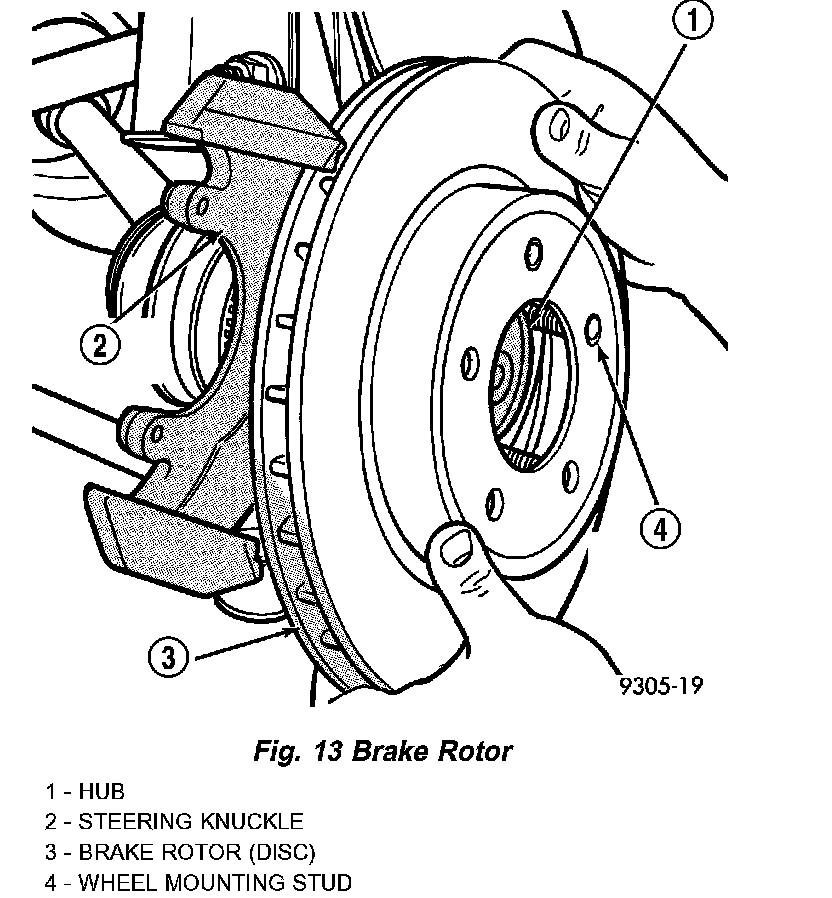 1

2

4

3

9305-19

Fig. 13 Brake Rotor

1 - HUB
2 - STEERING KNUCKLE
3 - BRAKE ROTOR (DISC)
4 - WHEEL MOUNTING STUD