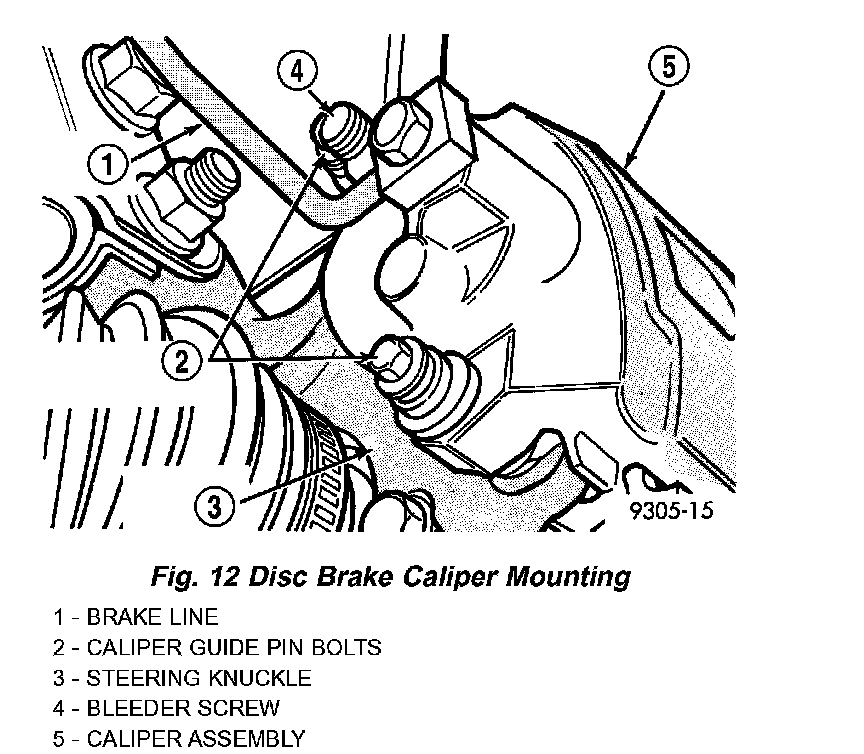 4
5
1
2
3
9305-15

Fig. 12 Disc Brake Caliper Mounting

1 - BRAKE LINE
2 - CALIPER GUIDE PIN BOLTS
3 - STEERING KNUCKLE
4 - BLEEDER SCREW
5 - CALIPER ASSEMBLY