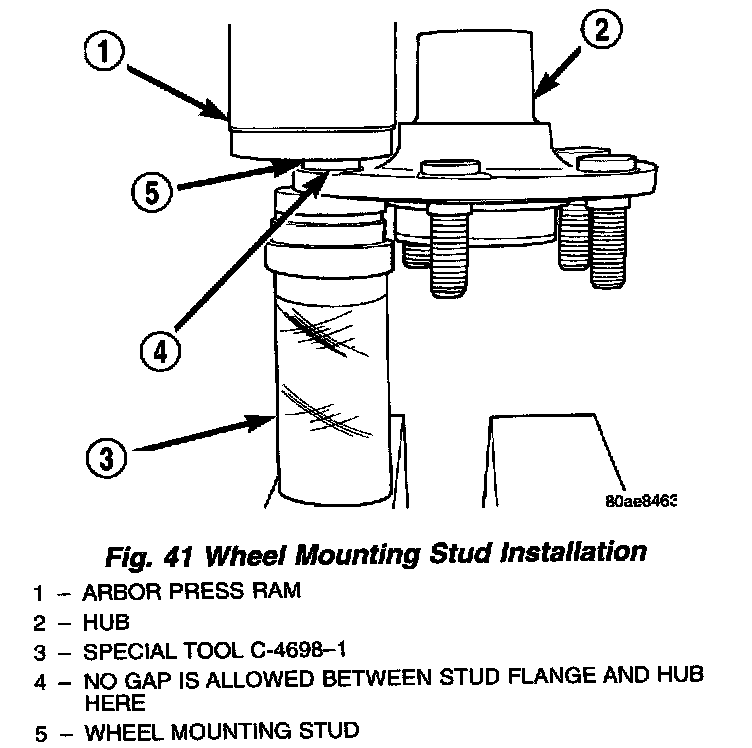 1

2

5

4

3

80ae8463

Fig. 41 Wheel Mounting Stud Installation

1 – ARBOR PRESS RAM
2 – HUB
3 – SPECIAL TOOL C-4698–1
4 – NO GAP IS ALLOWED BETWEEN STUD FLANGE AND HUB HERE
5 – WHEEL MOUNTING STUD