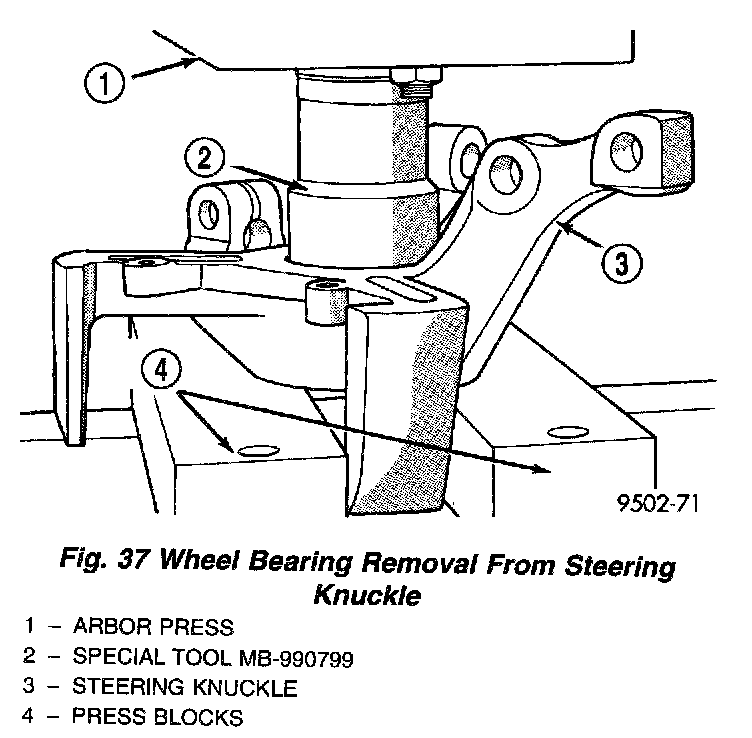 1

2

3

4

9502-71

Fig. 37 Wheel Bearing Removal From Steering Knuckle

1 – ARBOR PRESS
2 – SPECIAL TOOL MB-990799
3 – STEERING KNUCKLE
4 – PRESS BLOCKS