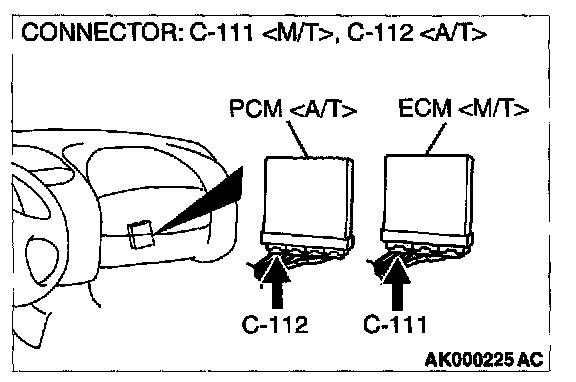 CONNECTOR: C-111 <M/T>, C-112 <A/T>

PCM <A/T>

ECM <M/T>

C-112

C-111

AK000225 AC