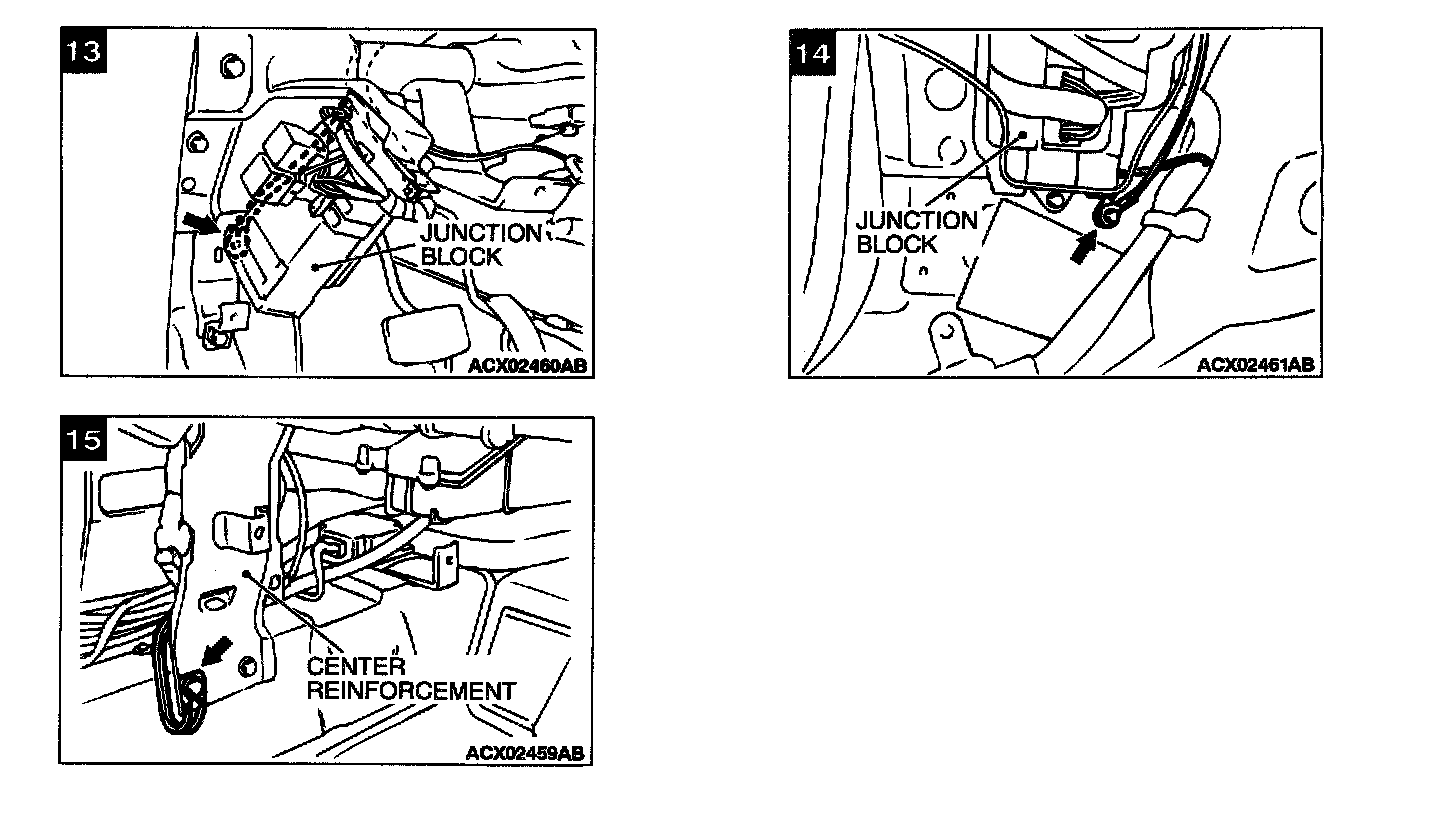 13

JUNCTION BLOCK

ACX02460AB

14

JUNCTION BLOCK

ACX02461AB

15

CENTER REINFORCEMENT

ACX02459AB