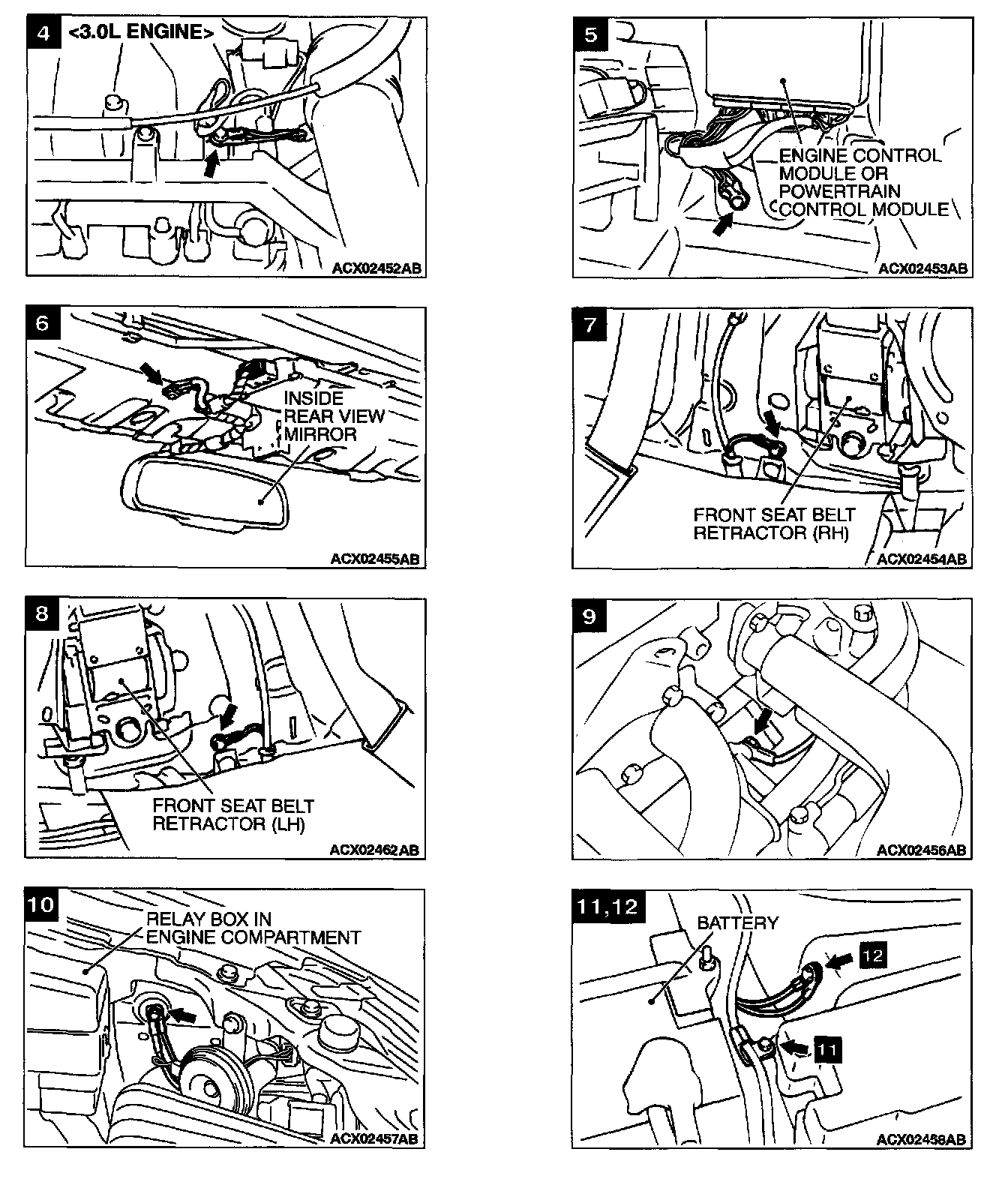 4 <3.0L ENGINE>

ACX02452AB

5

ENGINE CONTROL MODULE OR POWERTRAIN CONTROL MODULE

ACX02453AB

6

INSIDE REAR VIEW MIRROR

ACX02455AB

7

FRONT SEAT BELT RETRACTOR (RH)

ACX02454AB

8

FRONT SEAT BELT RETRACTOR (LH)

ACX02462AB

9

ACX02456AB

10

RELAY BOX IN ENGINE COMPARTMENT

ACX02457AB

11,12

BATTERY

12

11

ACX02458AB