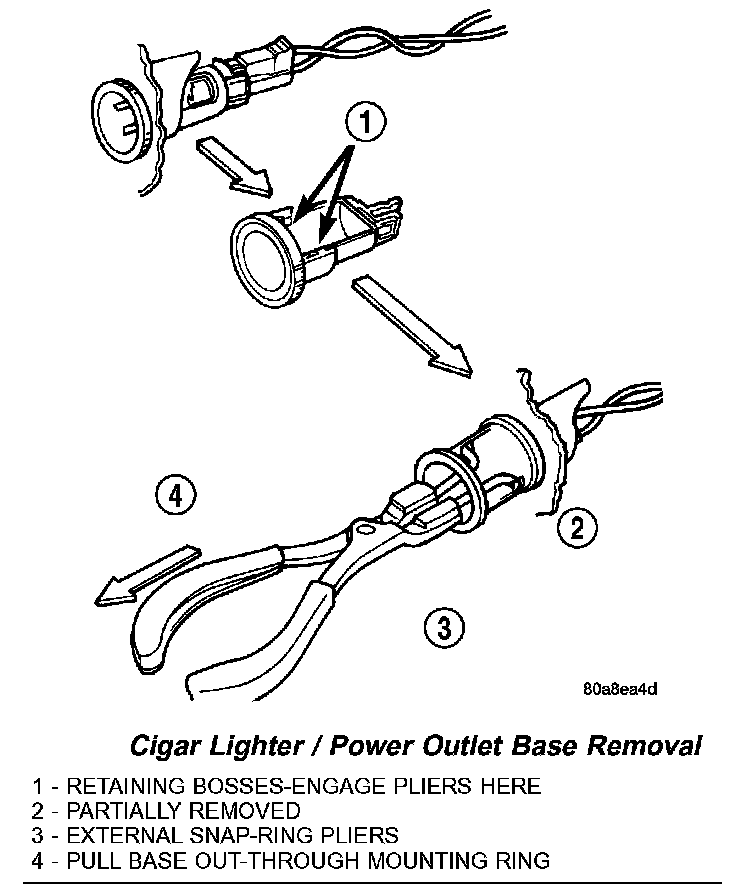 1

4

2

3

80a8ea4d

Cigar Lighter / Power Outlet Base Removal

1 - RETAINING BOSSES-ENGAGE PLIERS HERE
2 - PARTIALLY REMOVED
3 - EXTERNAL SNAP-RING PLIERS
4 - PULL BASE OUT-THROUGH MOUNTING RING