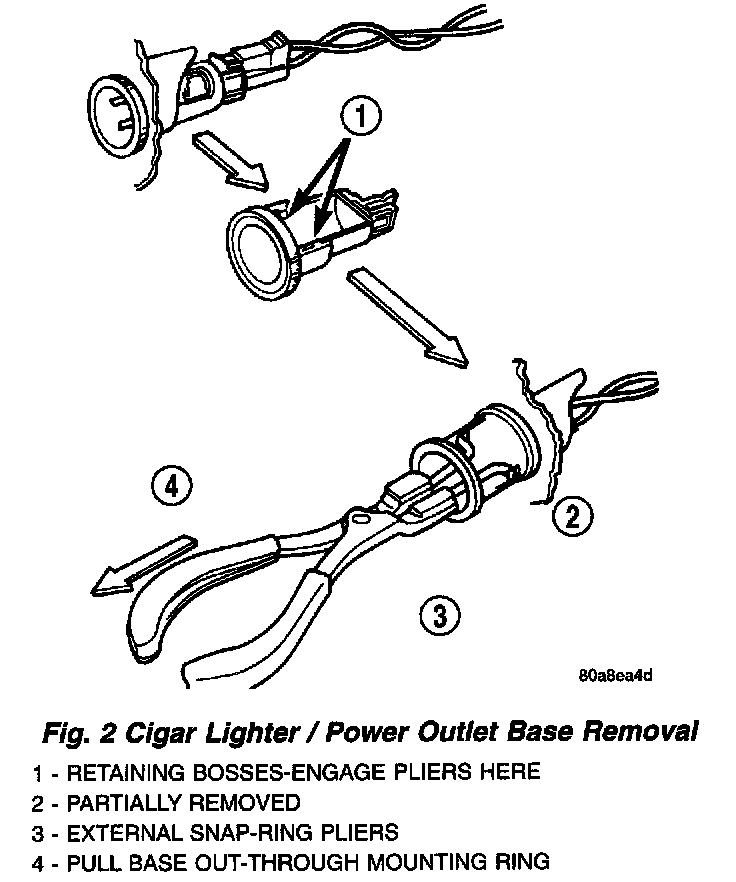 1

4

2

3

80a8ea4d

Fig. 2 Cigar Lighter / Power Outlet Base Removal

1 - RETAINING BOSSES-ENGAGE PLIERS HERE
2 - PARTIALLY REMOVED
3 - EXTERNAL SNAP-RING PLIERS
4 - PULL BASE OUT-THROUGH MOUNTING RING