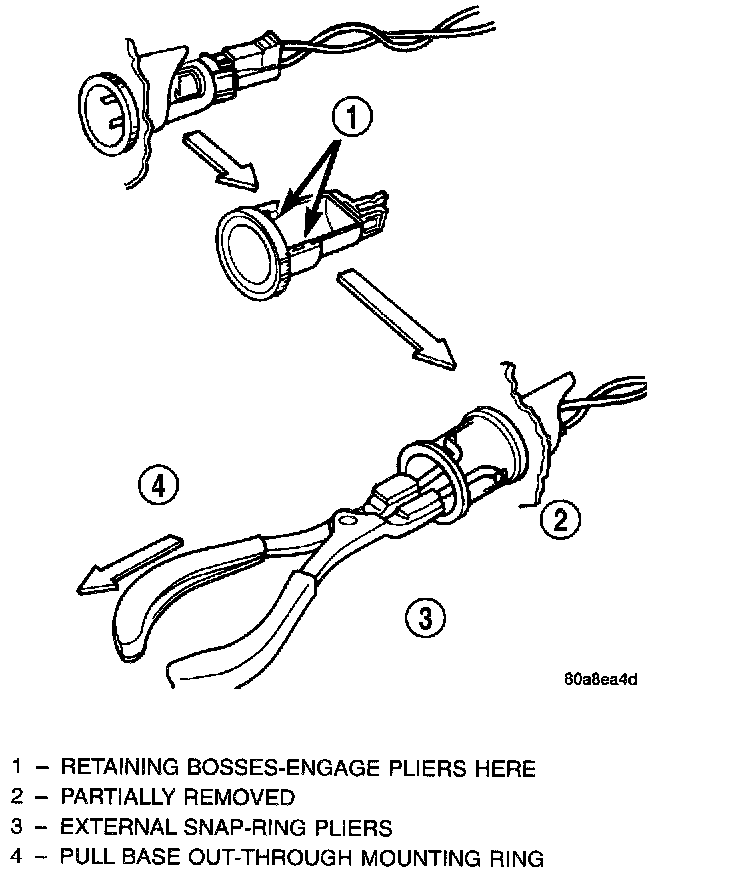 1

4

2

3

80a8ea4d

1 – RETAINING BOSSES-ENGAGE PLIERS HERE
2 – PARTIALLY REMOVED
3 – EXTERNAL SNAP-RING PLIERS
4 – PULL BASE OUT-THROUGH MOUNTING RING