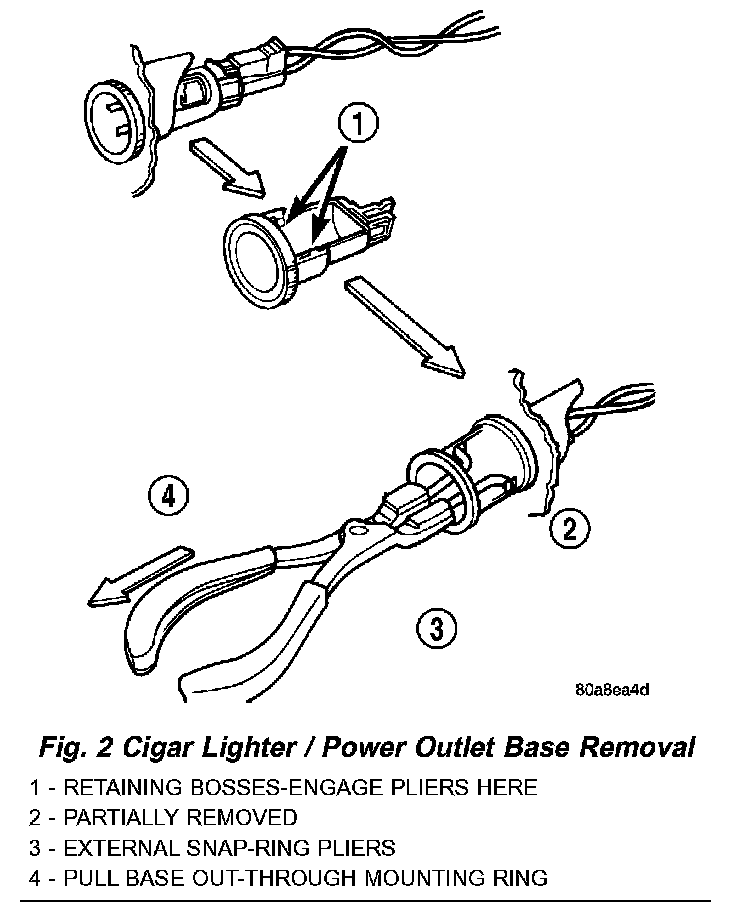 1

4

2

3

80a8ea4d

Fig. 2 Cigar Lighter / Power Outlet Base Removal

1 - RETAINING BOSSES-ENGAGE PLIERS HERE
2 - PARTIALLY REMOVED
3 - EXTERNAL SNAP-RING PLIERS
4 - PULL BASE OUT-THROUGH MOUNTING RING