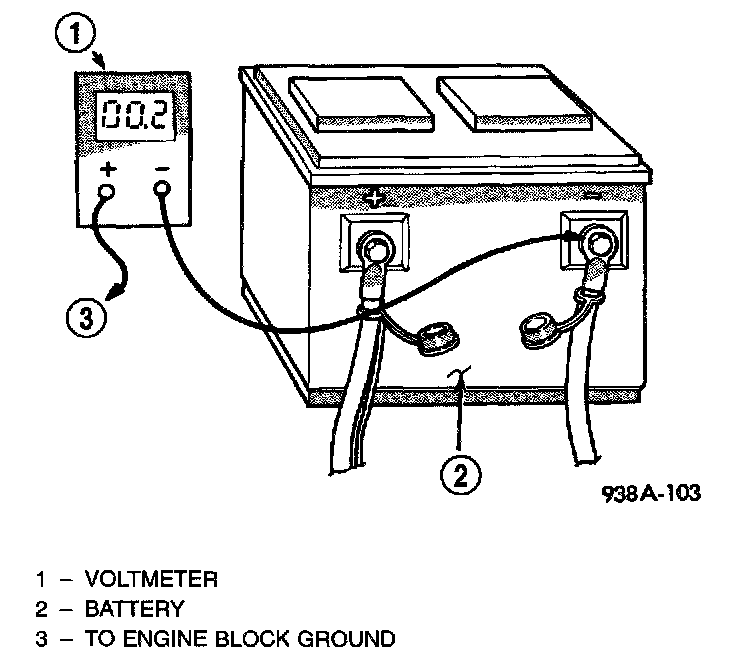 1

00.2

+ −

+ −

3

2

938A-103

1 – VOLTMETER
2 – BATTERY
3 – TO ENGINE BLOCK GROUND