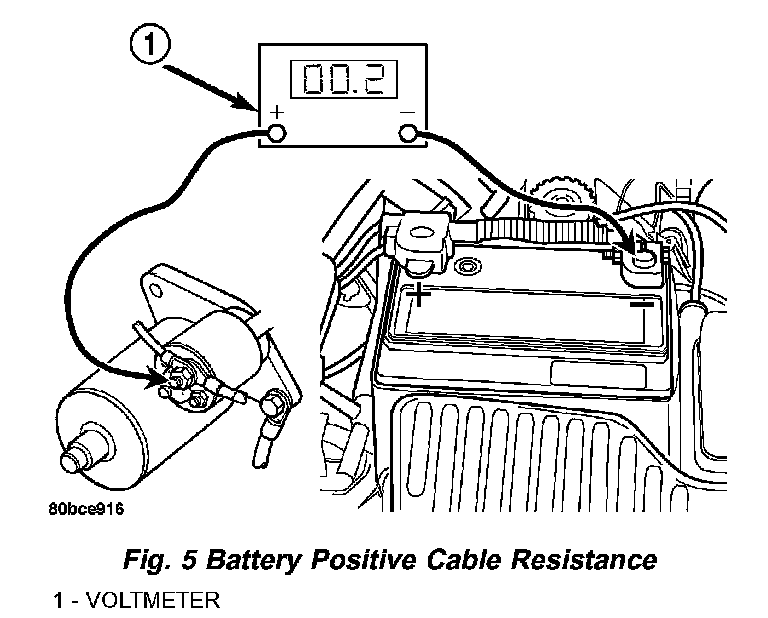 1

00.2

+

−

+

−

80bce916

Fig. 5 Battery Positive Cable Resistance

1 - VOLTMETER