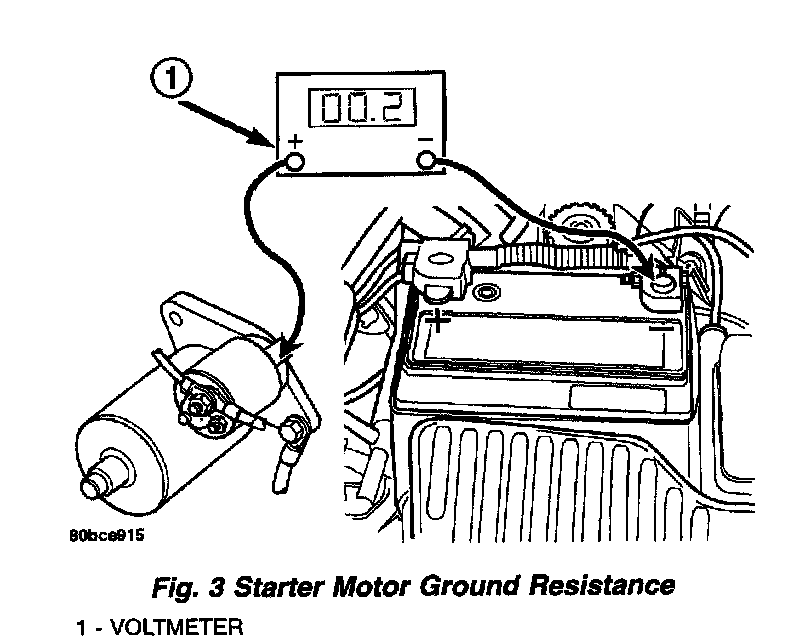 1

00.2

+

−

+

−

80bce915

Fig. 3 Starter Motor Ground Resistance

1 - VOLTMETER