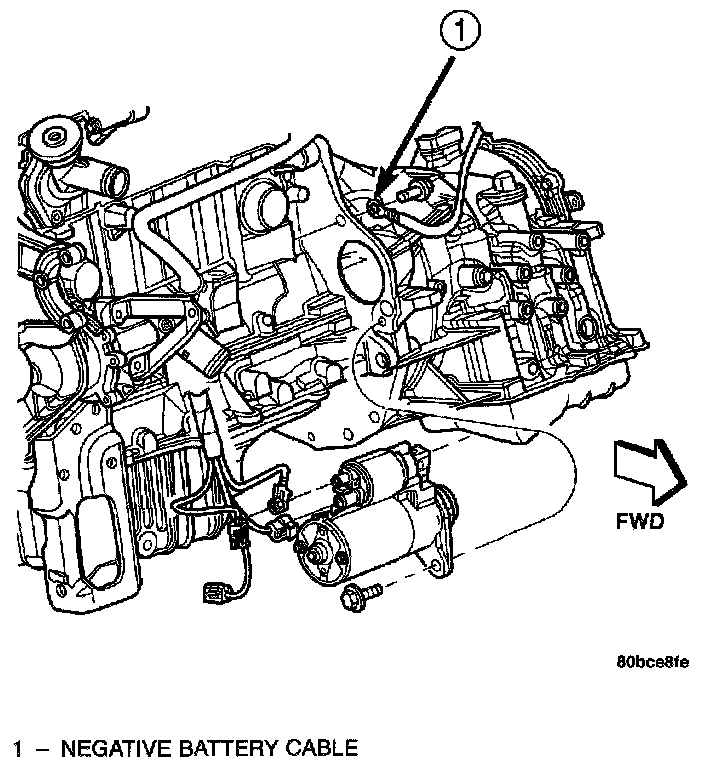 1

FWD

80bce8fe

1 – NEGATIVE BATTERY CABLE