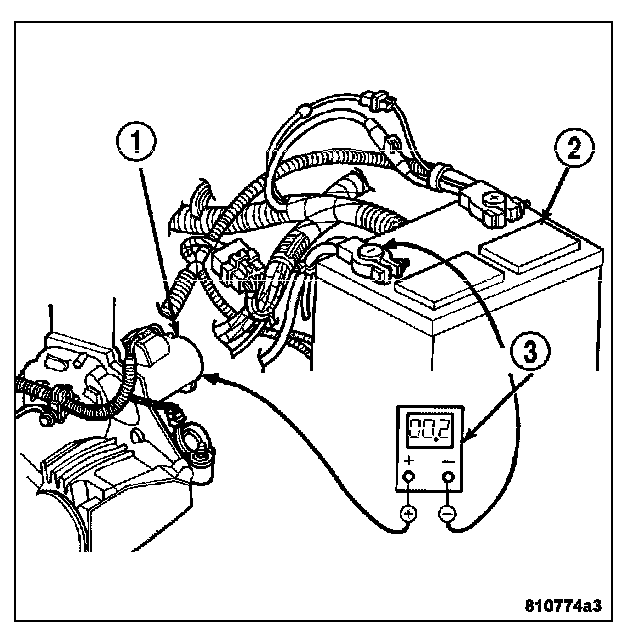 1
2
3
00.2
+
−
+
−
810774a3