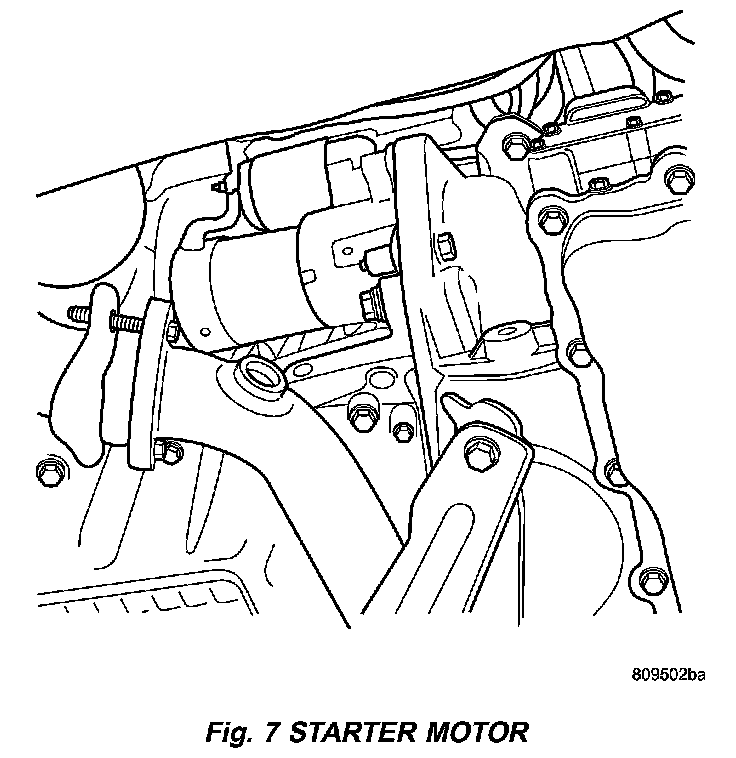 809502ba

Fig. 7 STARTER MOTOR