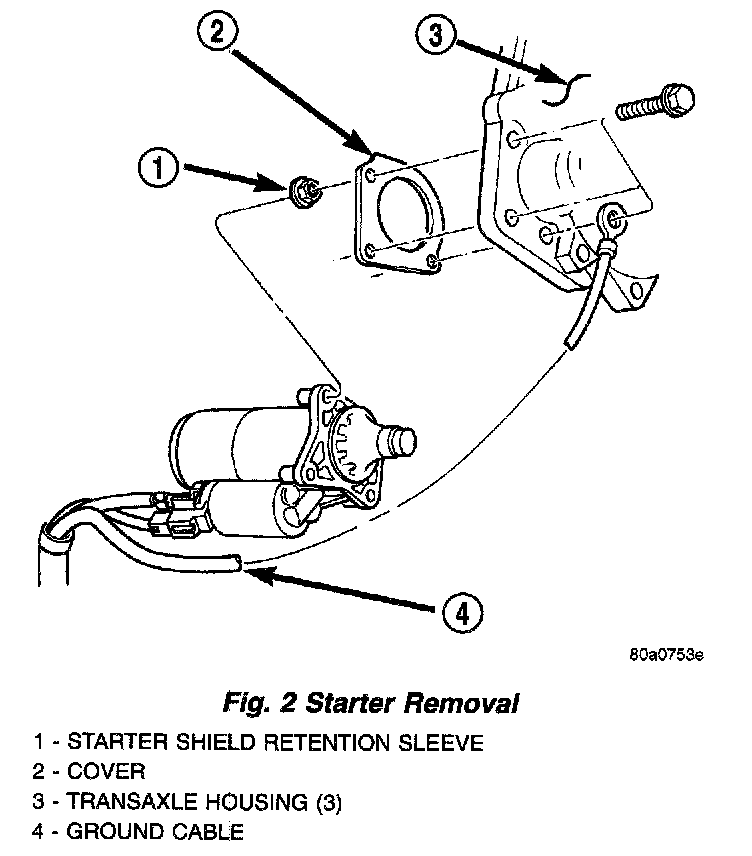 2

3

1

4

80a0753e

Fig. 2 Starter Removal

1 - STARTER SHIELD RETENTION SLEEVE
2 - COVER
3 - TRANSAXLE HOUSING (3)
4 - GROUND CABLE