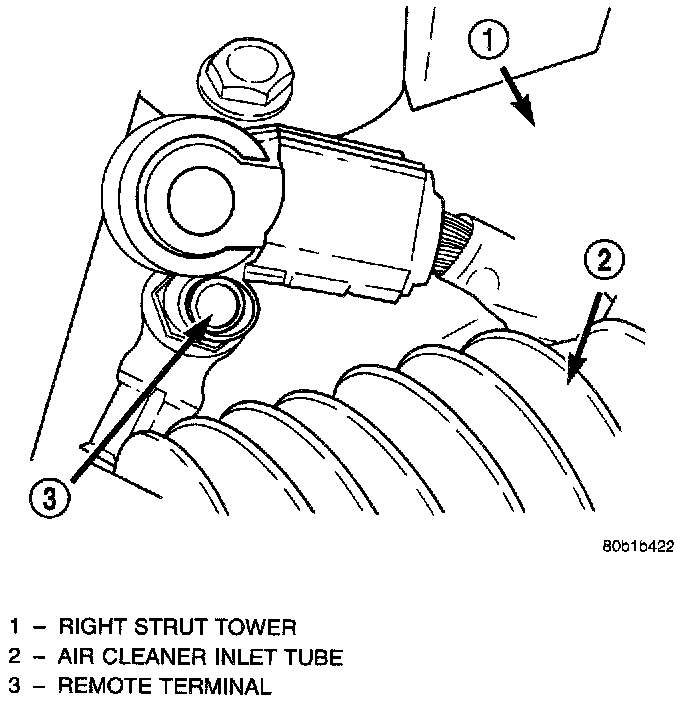 1

2

3

80b1b422

1 – RIGHT STRUT TOWER
2 – AIR CLEANER INLET TUBE
3 – REMOTE TERMINAL