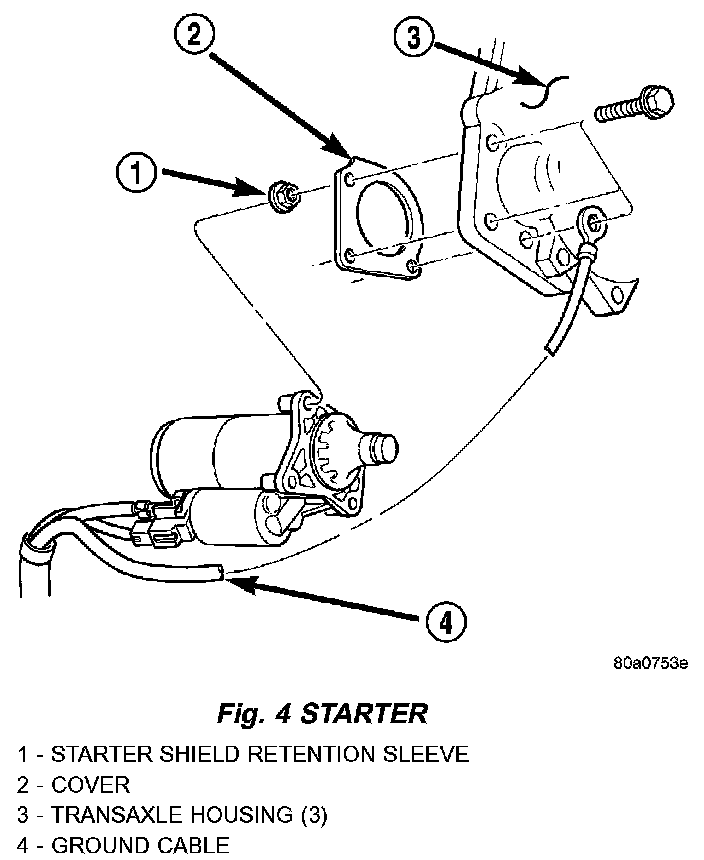 2
3
1
4

80a0753e

Fig. 4 STARTER

1 - STARTER SHIELD RETENTION SLEEVE
2 - COVER
3 - TRANSAXLE HOUSING (3)
4 - GROUND CABLE