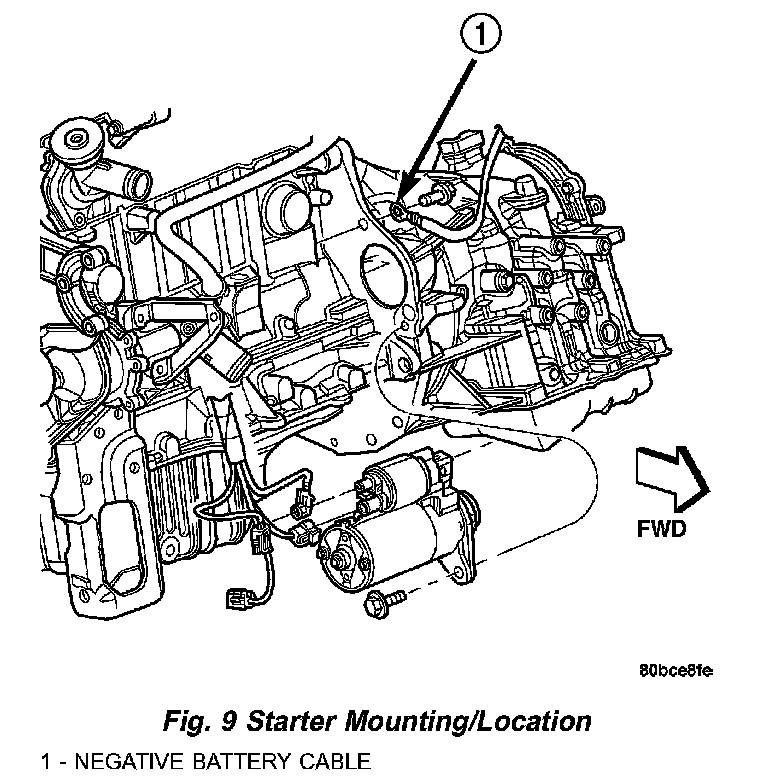 1

FWD

80bce8fe

Fig. 9 Starter Mounting/Location

1 - NEGATIVE BATTERY CABLE