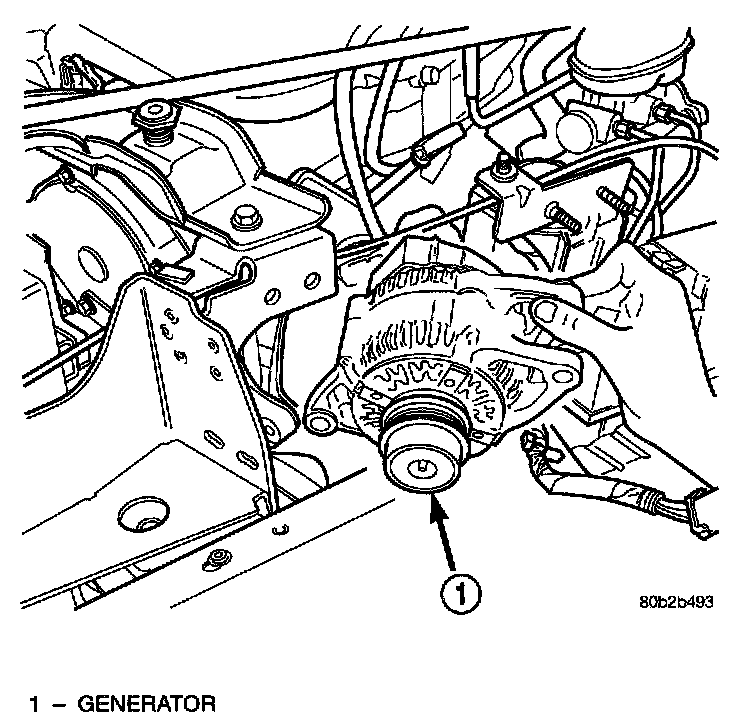 1

80b2b493

1 – GENERATOR