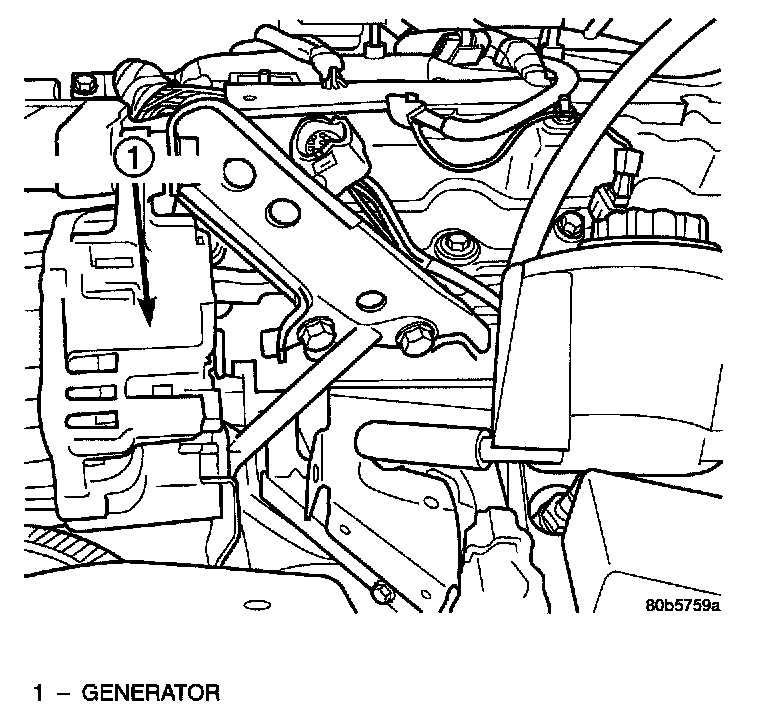 1

80b5759a

1 – GENERATOR