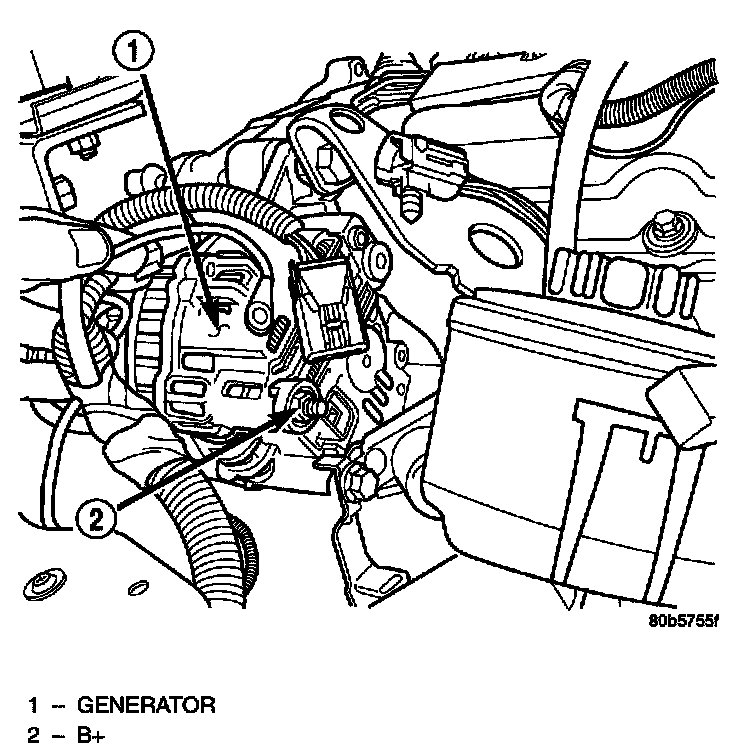 1

2

80b5755f

1 – GENERATOR
2 – B+