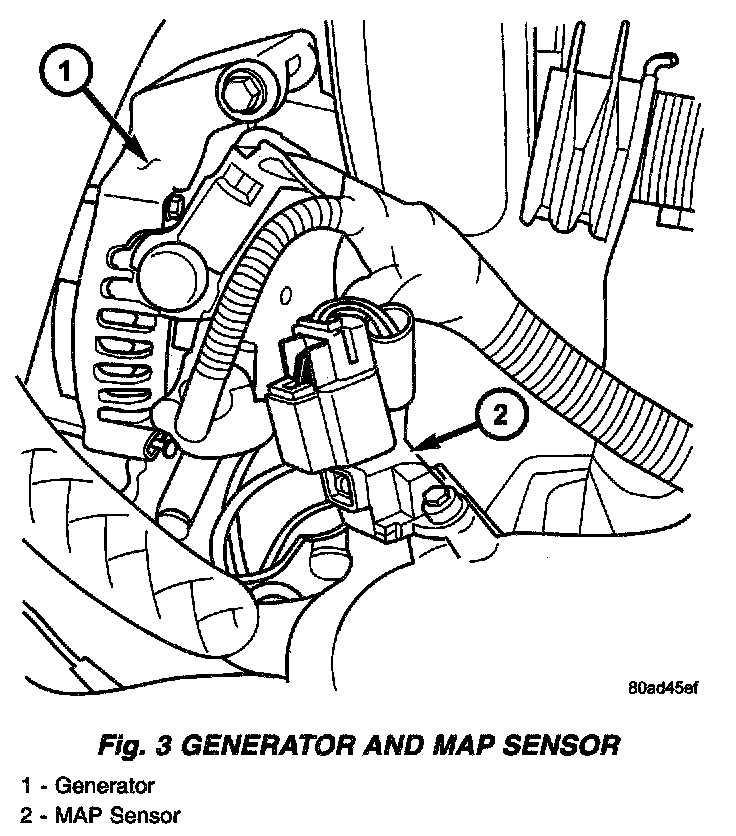 1

2

80ad45ef

Fig. 3 GENERATOR AND MAP SENSOR

1 - Generator
2 - MAP Sensor