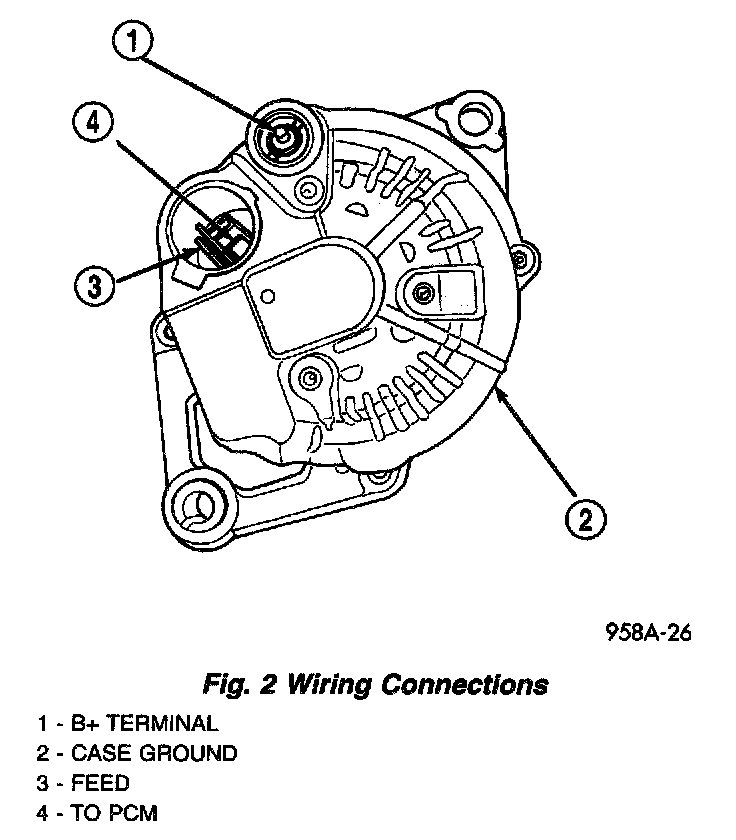 1

4

3

2

958A-26

Fig. 2 Wiring Connections

1 - B+ TERMINAL
2 - CASE GROUND
3 - FEED
4 - TO PCM