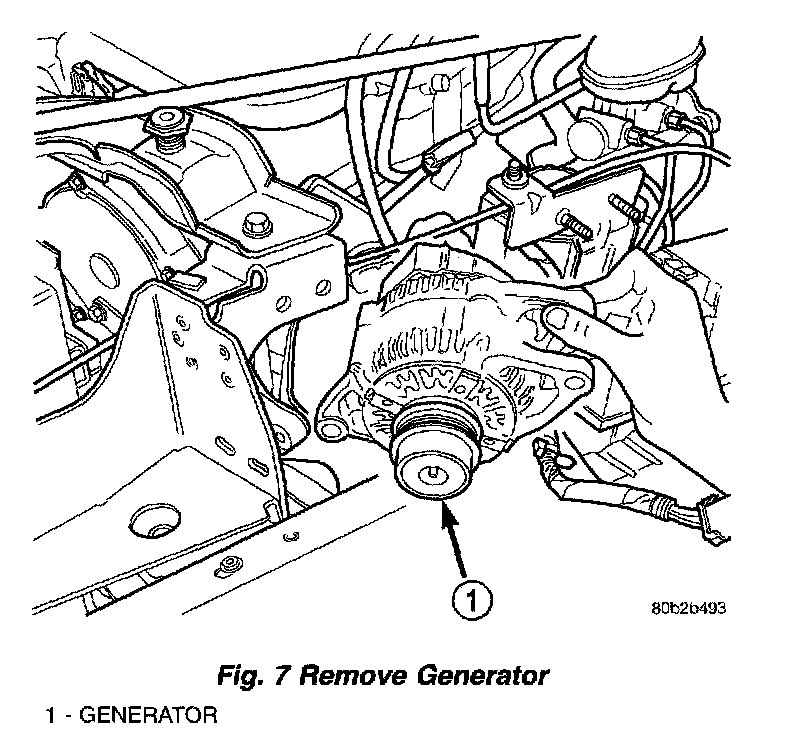 1

80b2b493

Fig. 7 Remove Generator

1 - GENERATOR