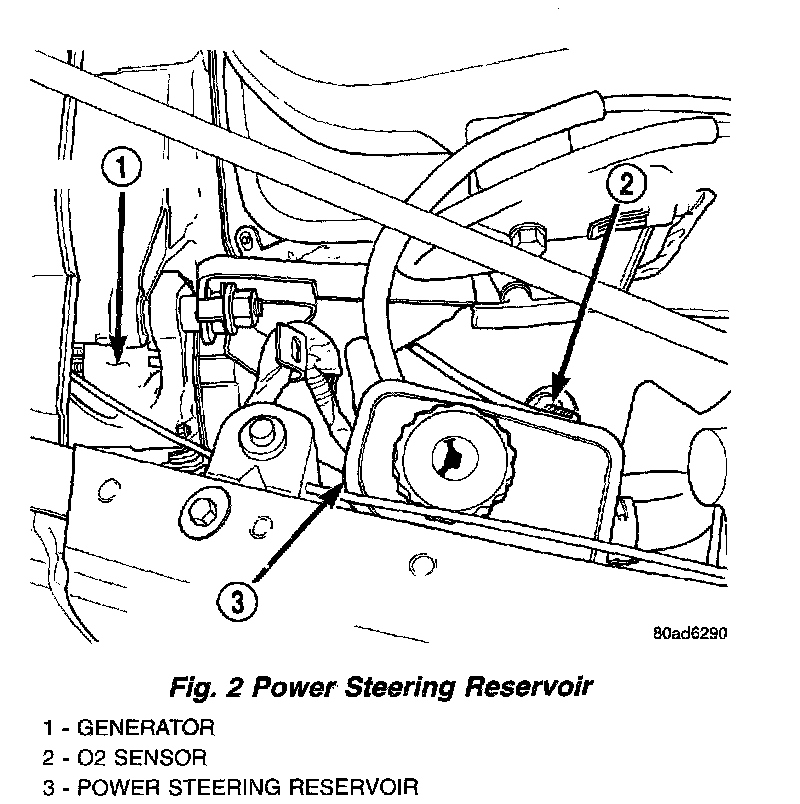 1

2

3

80ad6290

Fig. 2 Power Steering Reservoir

1 - GENERATOR
2 - O2 SENSOR
3 - POWER STEERING RESERVOIR