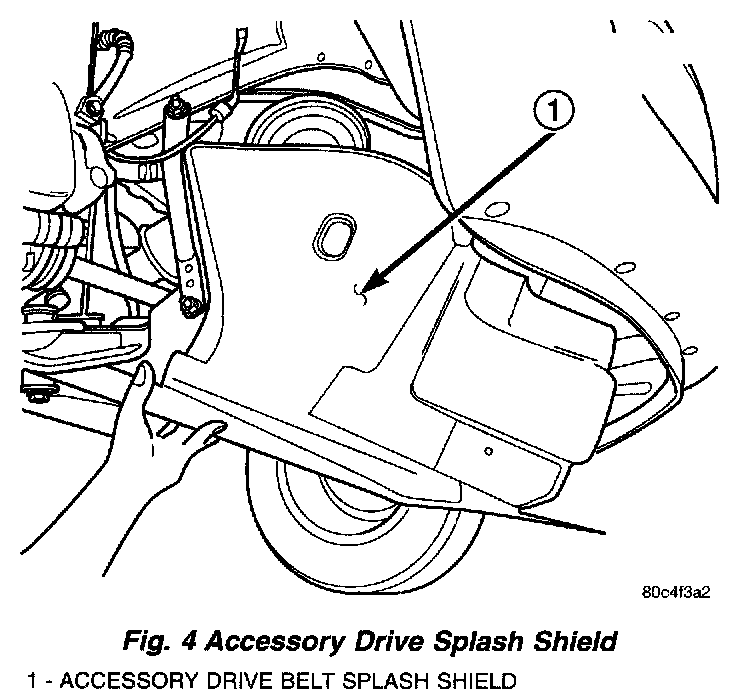 1

80c4f3a2

Fig. 4 Accessory Drive Splash Shield

1 - ACCESSORY DRIVE BELT SPLASH SHIELD