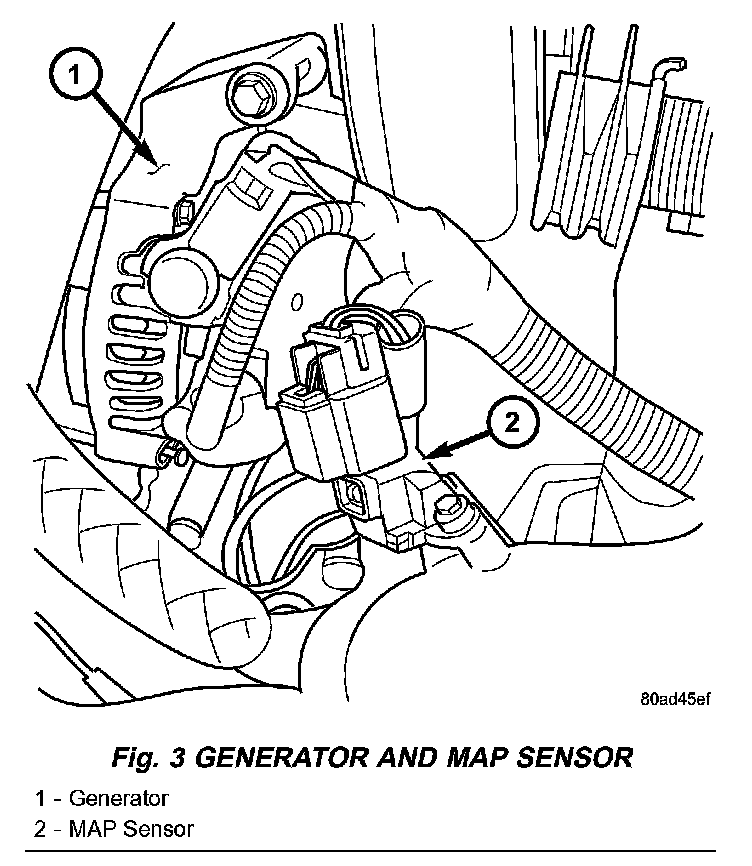 1

2

80ad45ef

Fig. 3 GENERATOR AND MAP SENSOR

1 - Generator
2 - MAP Sensor