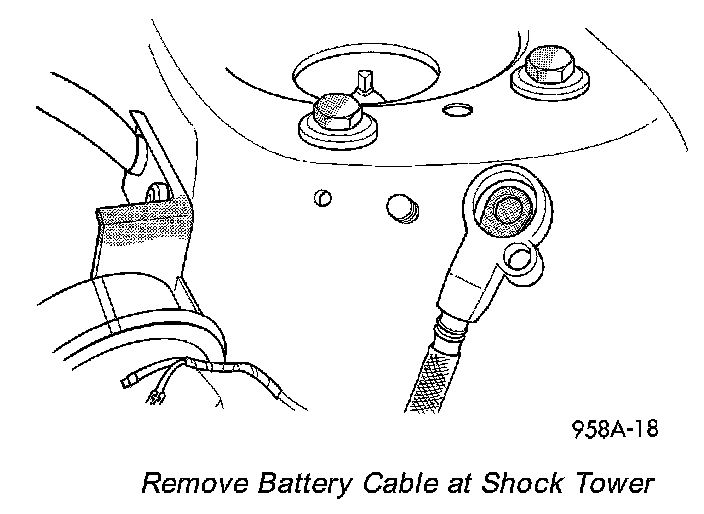 958A-18

Remove Battery Cable at Shock Tower