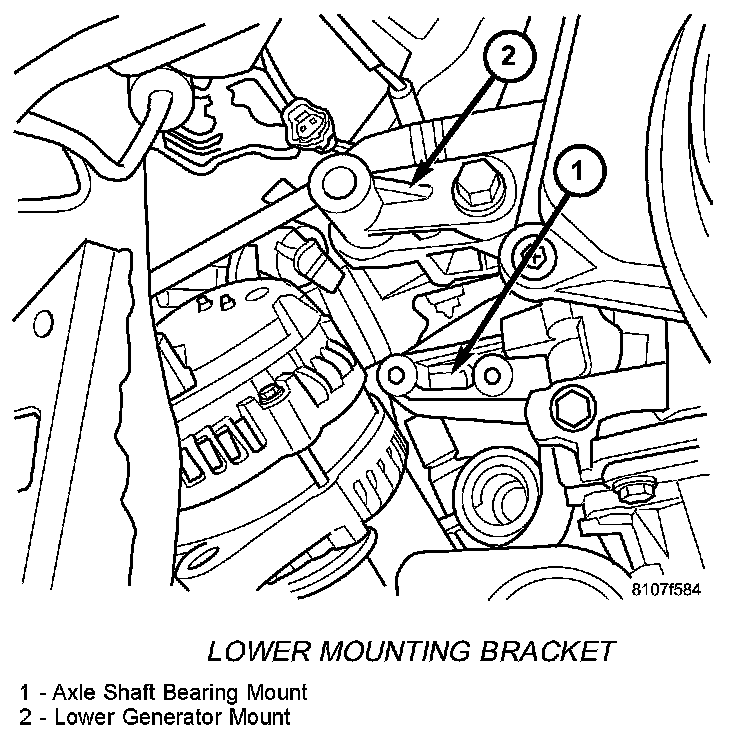 2

1

8107f584

LOWER MOUNTING BRACKET

1 - Axle Shaft Bearing Mount
2 - Lower Generator Mount