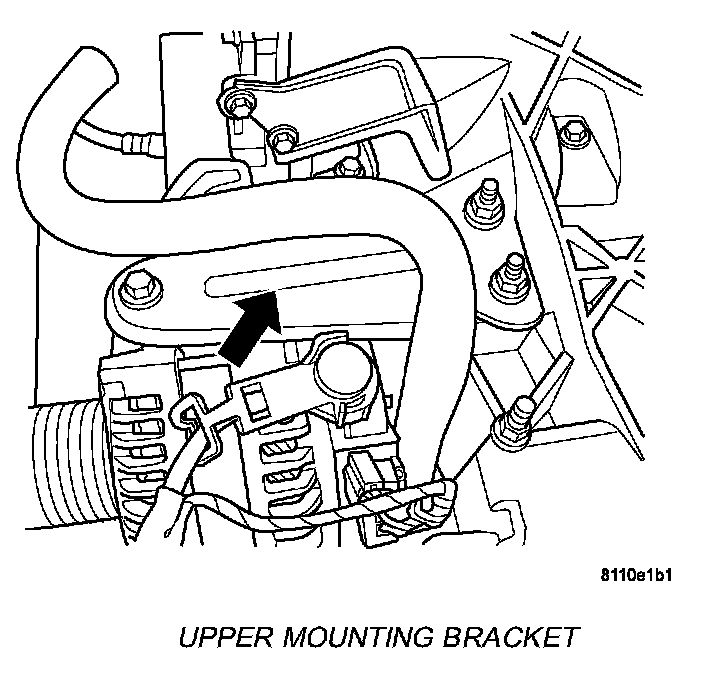 8110e1b1

UPPER MOUNTING BRACKET