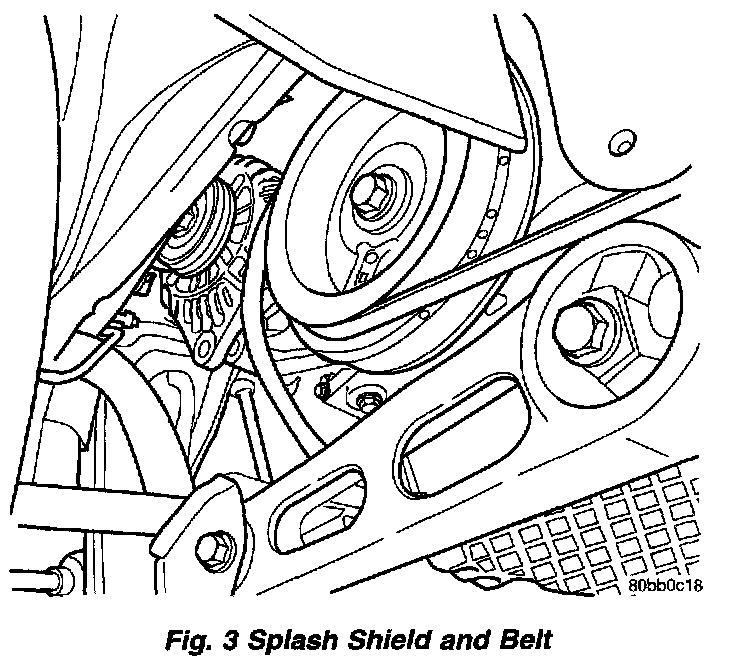 80bb0c18

Fig. 3 Splash Shield and Belt