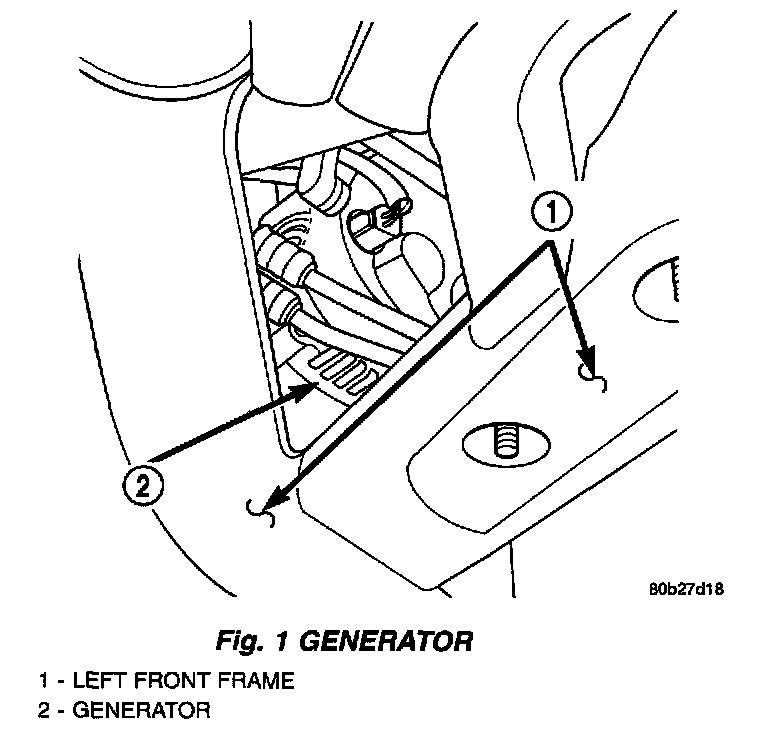 1

2

80b27d18

Fig. 1 GENERATOR

1 - LEFT FRONT FRAME
2 - GENERATOR