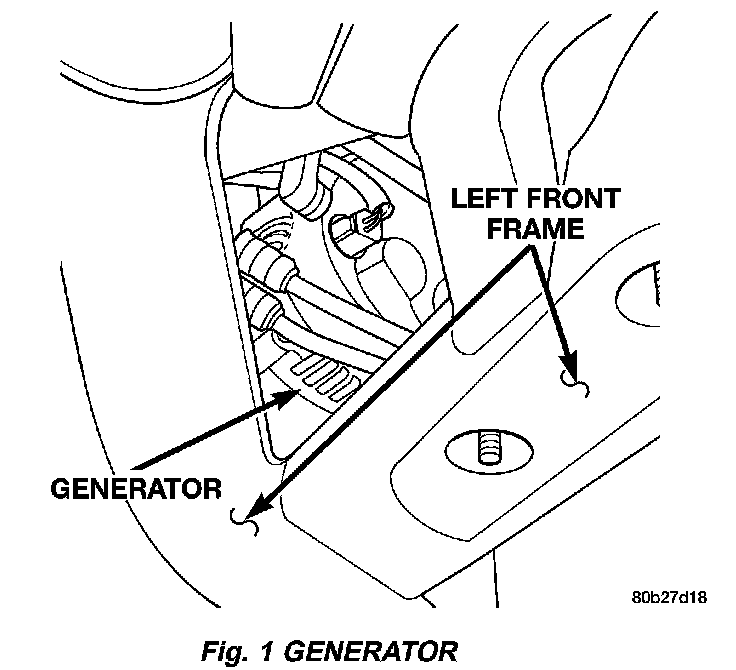 LEFT FRONT FRAME

GENERATOR

80b27d18

Fig. 1 GENERATOR