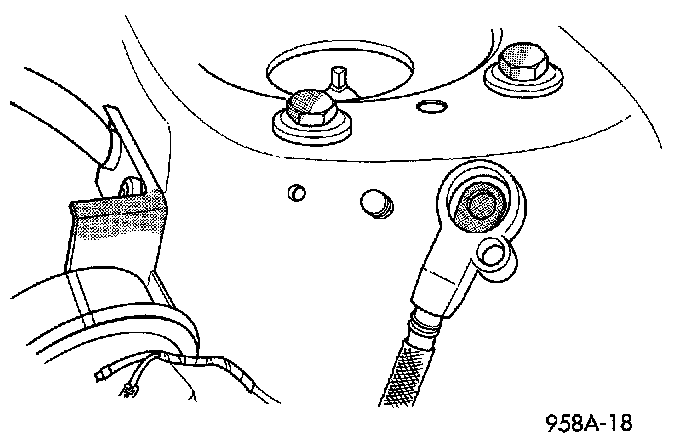 958A-18