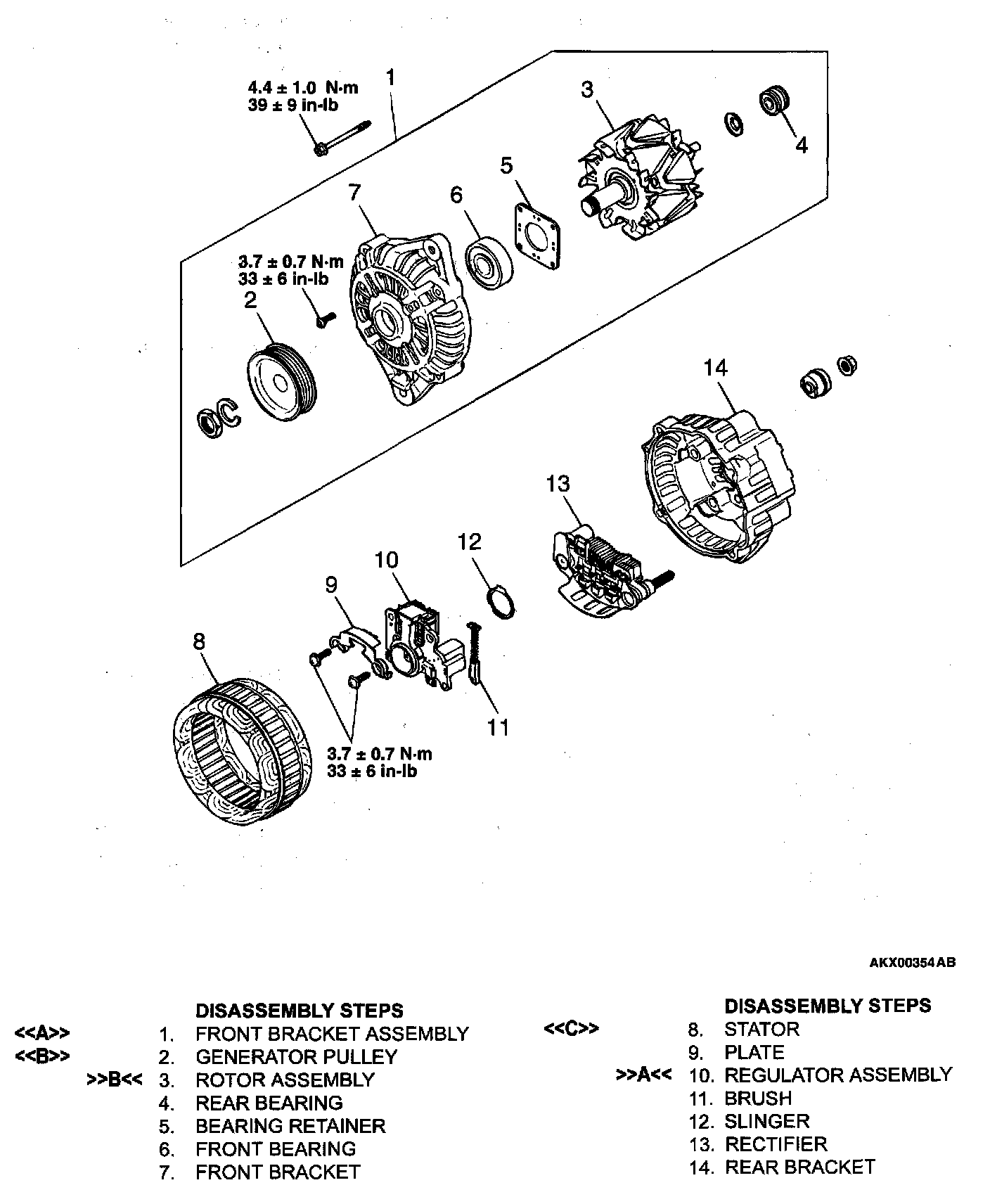 4.4 ± 1.0 N·m
39 ± 9 in-lb

1

3

4

5

6

7

3.7 ± 0.7 N·m
33 ± 6 in-lb

2

14

13

12

10

9

8

11

3.7 ± 0.7 N·m
33 ± 6 in-lb

AKX00354AB

DISASSEMBLY STEPS
<<A>> 1. FRONT BRACKET ASSEMBLY
<<B>> 2. GENERATOR PULLEY
>>B<< 3. ROTOR ASSEMBLY
4. REAR BEARING
5. BEARING RETAINER
6. FRONT BEARING
7. FRONT BRACKET

DISASSEMBLY STEPS
<<C>> 8. STATOR
9. PLATE
>>A<< 10. REGULATOR ASSEMBLY
11. BRUSH
12. SLINGER
13. RECTIFIER
14. REAR BRACKET