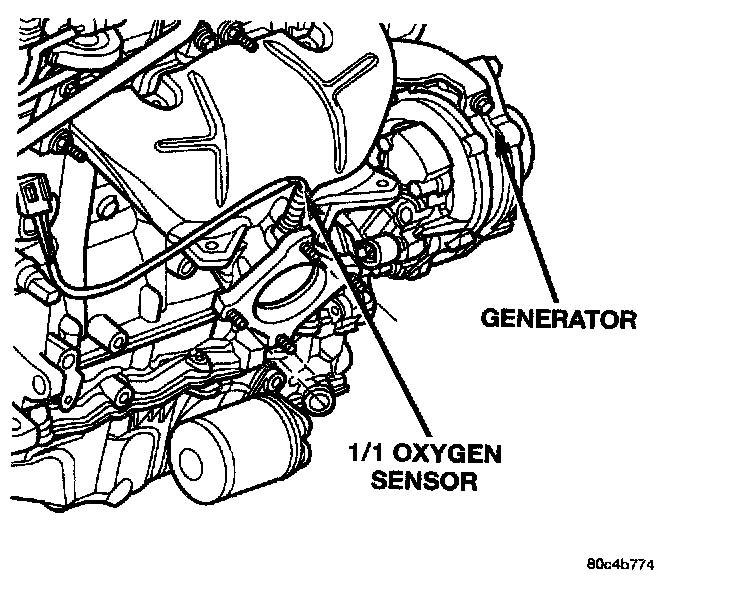 GENERATOR

1/1 OXYGEN SENSOR

80c4b774