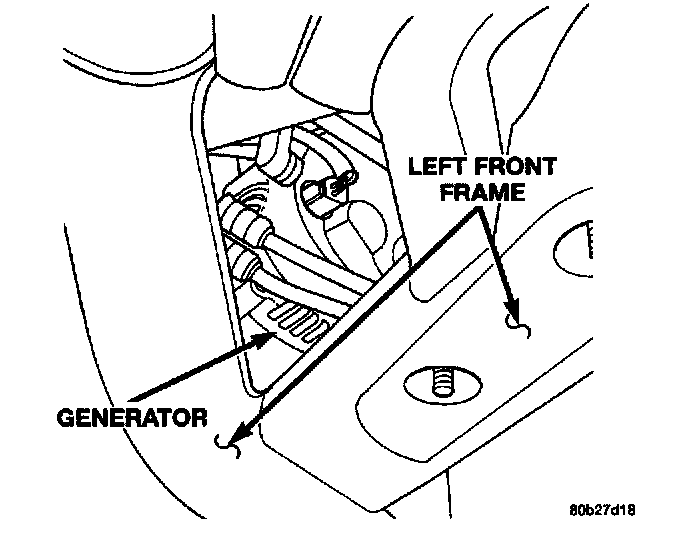 LEFT FRONT FRAME

GENERATOR

80b27d18