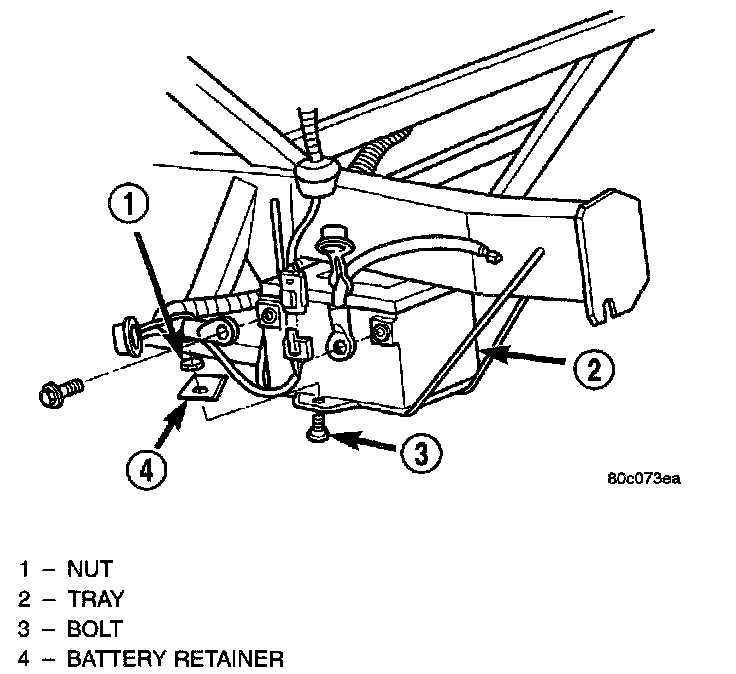 1

2

3

4

80c073ea

1 – NUT
2 – TRAY
3 – BOLT
4 – BATTERY RETAINER