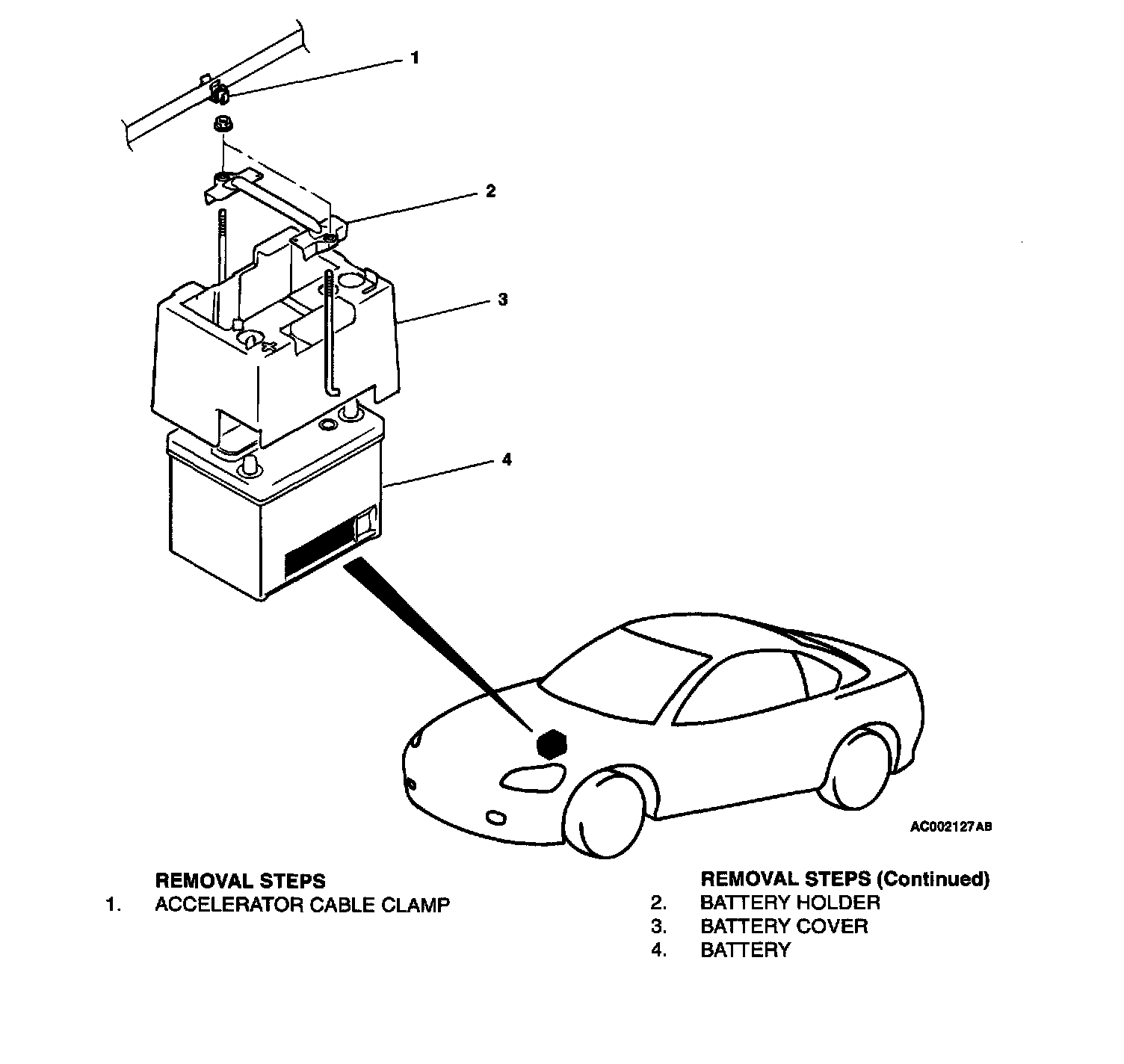 1

2

3

4

AC002127AB

REMOVAL STEPS
1. ACCELERATOR CABLE CLAMP

REMOVAL STEPS (Continued)
2. BATTERY HOLDER
3. BATTERY COVER
4. BATTERY