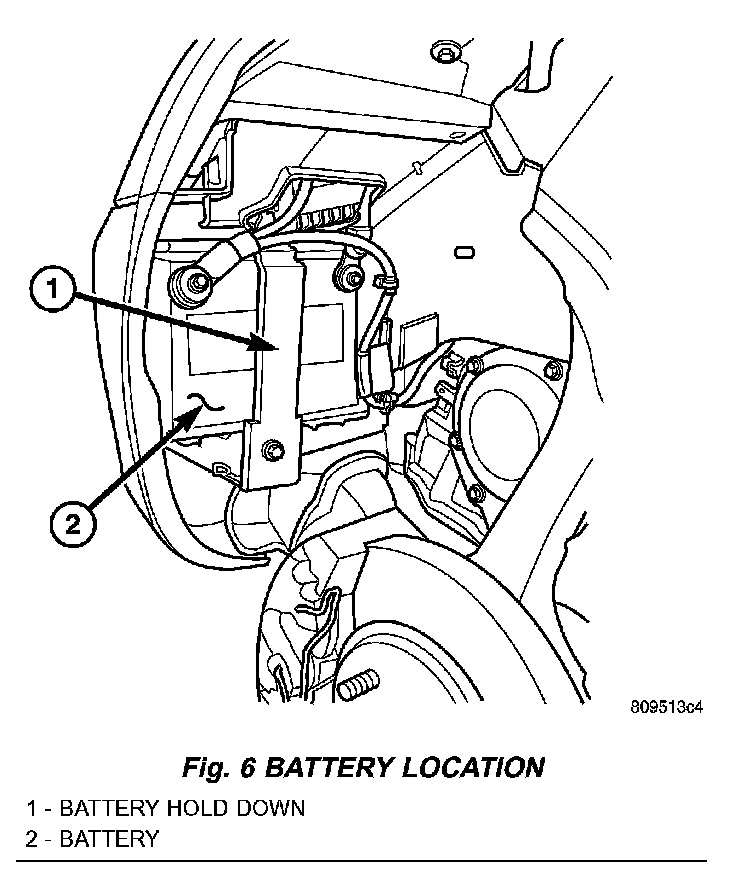 1

2

809513c4

Fig. 6 BATTERY LOCATION

1 - BATTERY HOLD DOWN
2 - BATTERY