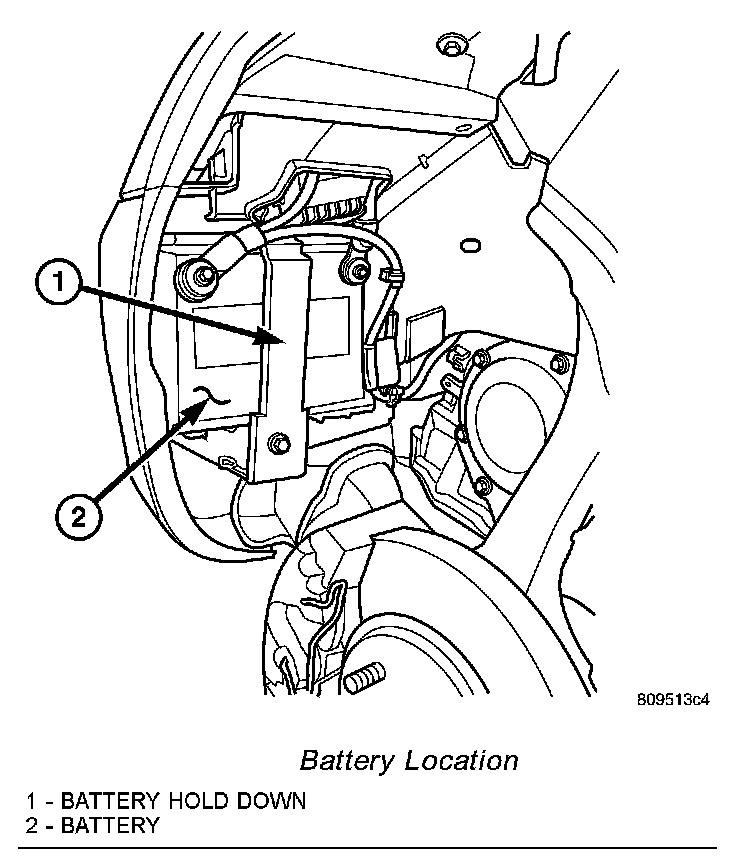 1

2

809513c4

Battery Location

1 - BATTERY HOLD DOWN
2 - BATTERY