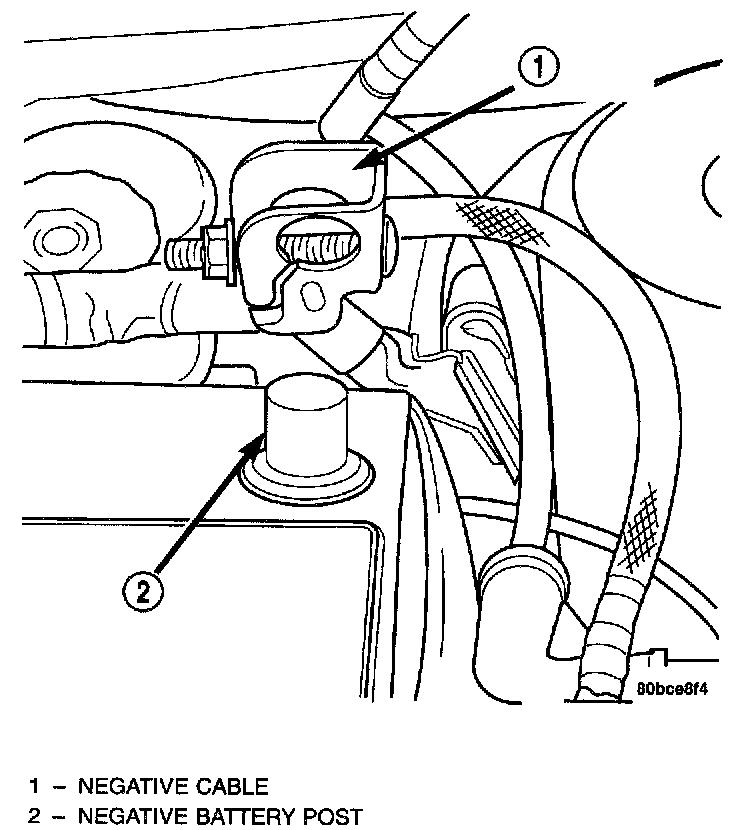 1

2

80bce8f4

1 – NEGATIVE CABLE
2 – NEGATIVE BATTERY POST