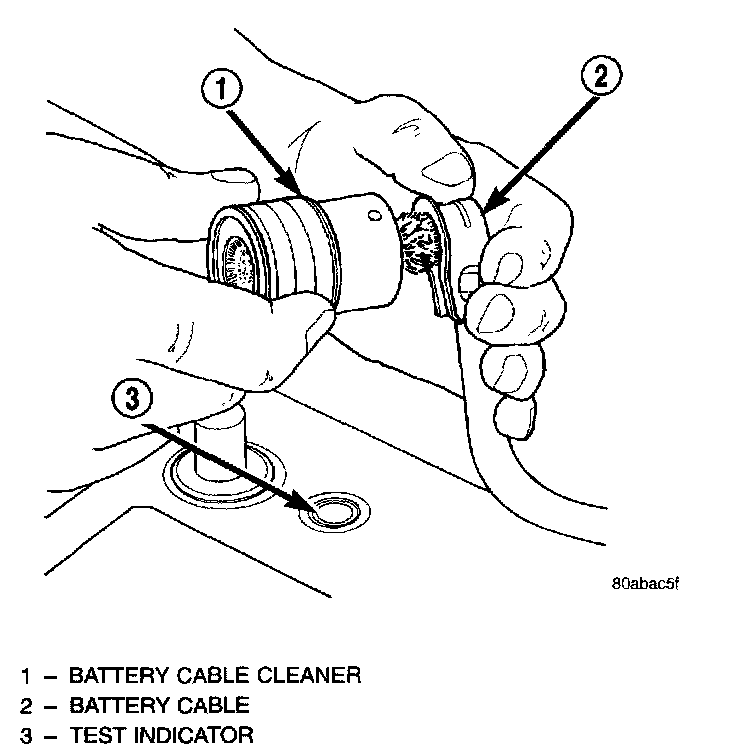 1

2

3

80abac5f

1 – BATTERY CABLE CLEANER
2 – BATTERY CABLE
3 – TEST INDICATOR