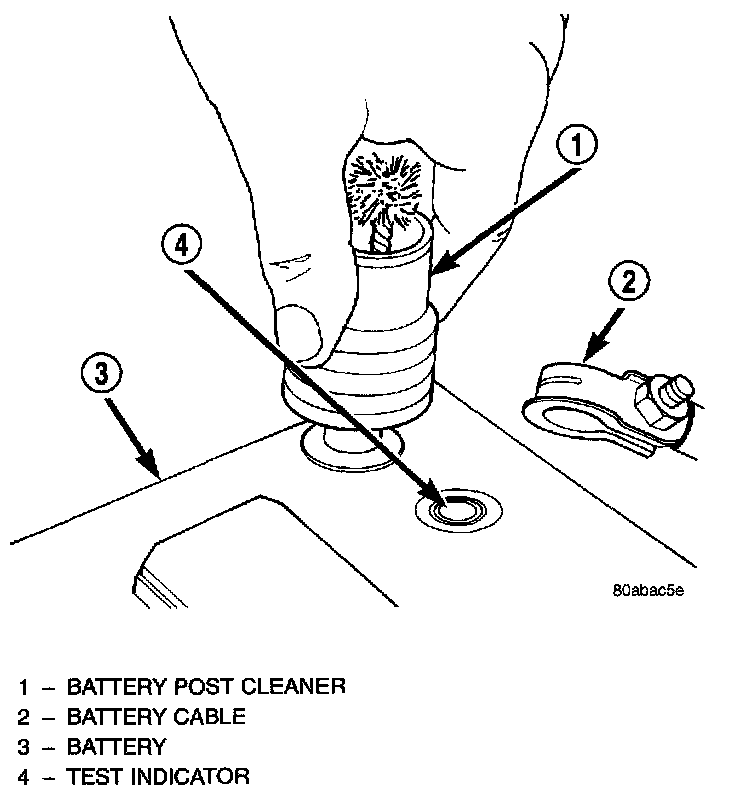 1

4

2

3

80abac5e

1 – BATTERY POST CLEANER
2 – BATTERY CABLE
3 – BATTERY
4 – TEST INDICATOR